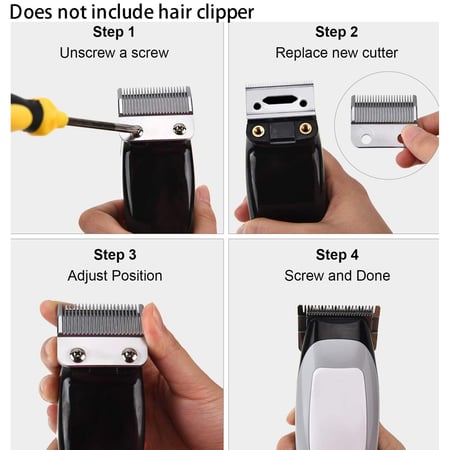 Does not include hair clipper

Step 1
Unscrew a screw

Step 2
Replace new cutter

Step 3
Adjust Position

Step 4
Screw and Done