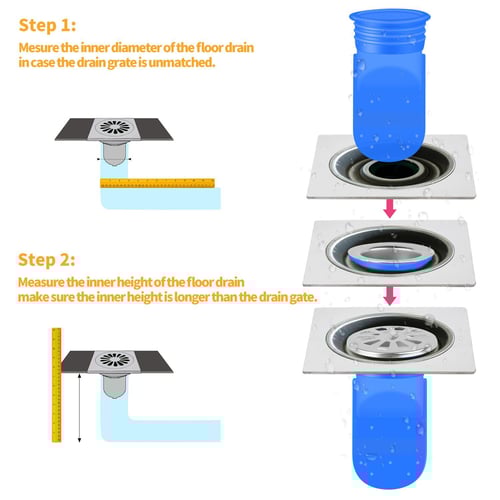 Step 1:
Mesure the inner diameter of the floor drain in case the drain grate is unmatched.

Step 2:
Measure the inner height of the floor drain make sure the inner height is longer than the drain gate.