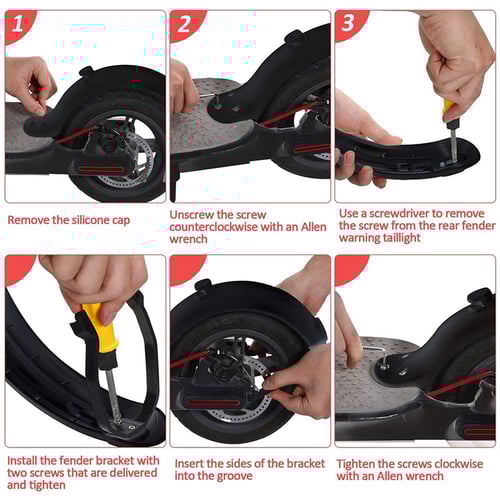 1

Remove the silicone cap

2

Unscrew the screw counterclockwise with an Allen wrench

3

Use a screwdriver to remove the screw from the rear fender warning taillight

Install the fender bracket with two screws that are delivered and tighten

Insert the sides of the bracket into the groove

Tighten the screws clockwise with an Allen wrench