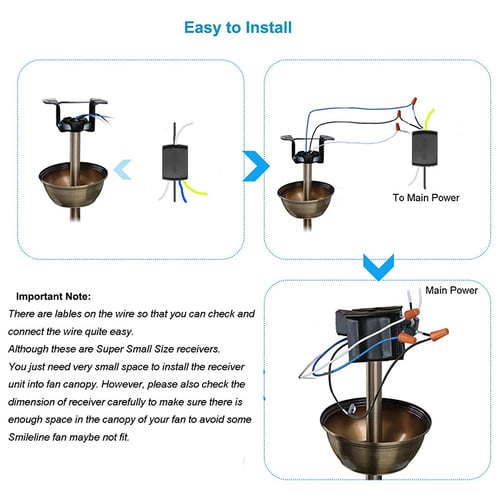 Easy to Install

To Main Power

Main Power

Important Note:
There are lables on the wire so that you can check and connect the wire quite easy.
Although these are Super Small Size receivers.
You just need very small space to install the receiver unit into fan canopy. However, please also check the dimension of receiver carefully to make sure there is enough space in the canopy of your fan to avoid some Smileline fan maybe not fit.