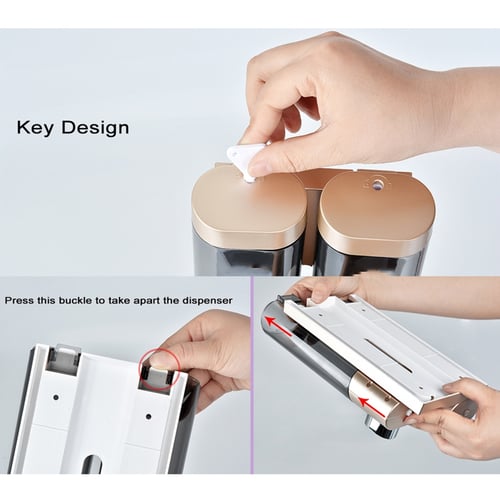 Key Design

Press this buckle to take apart the dispenser