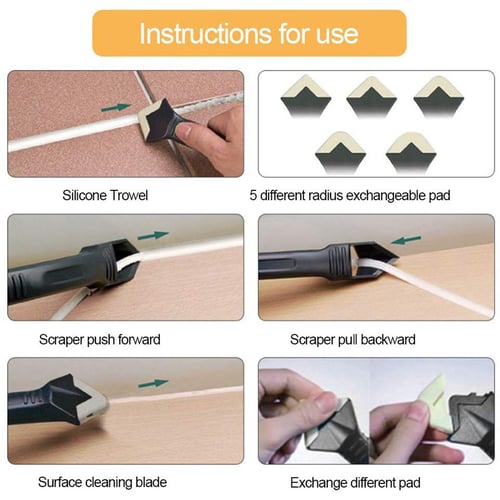 Instructions for use

Silicone Trowel

5 different radius exchangeable pad

Scraper push forward

Scraper pull backward

Surface cleaning blade

Exchange different pad