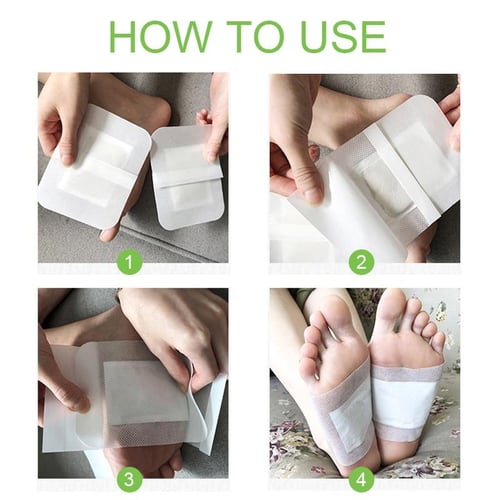 HOW TO USE

1

2

3

4