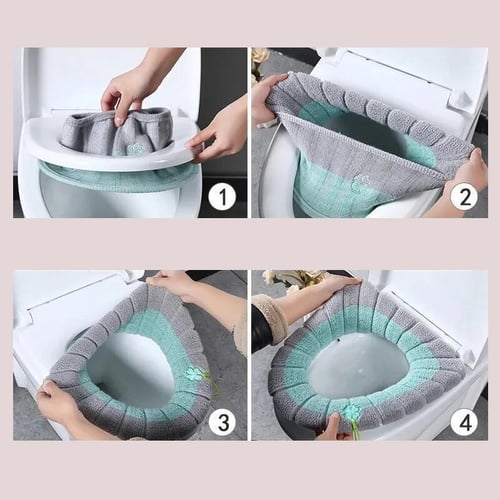 1
2
3
4