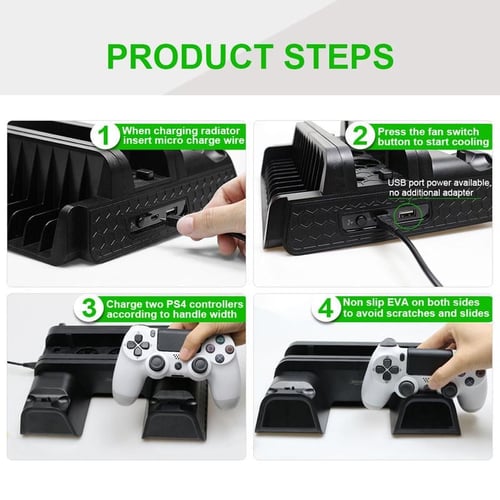 PRODUCT STEPS

1 When charging radiator insert micro charge wire

2 Press the fan switch button to start cooling

USB port power available, no additional adapter

3 Charge two PS4 controllers according to handle width

4 Non slip EVA on both sides to avoid scratches and slides