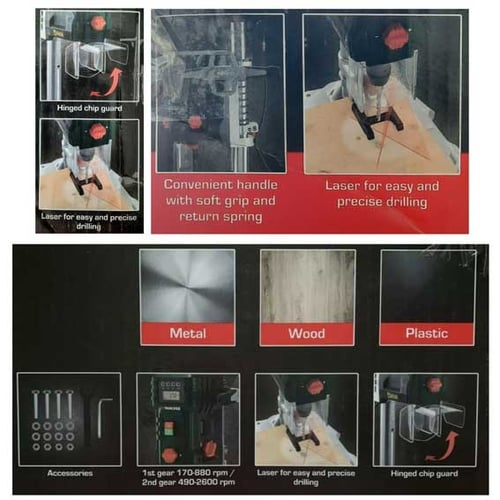 Hinged chip guard

Laser for easy and precise drilling

Convenient handle with soft grip and return spring

Laser for easy and precise drilling

Metal

Wood

Plastic

Accessories

1st gear 170-880 rpm / 2nd gear 490-2600 rpm

Laser for easy and precise drilling

Hinged chip guard