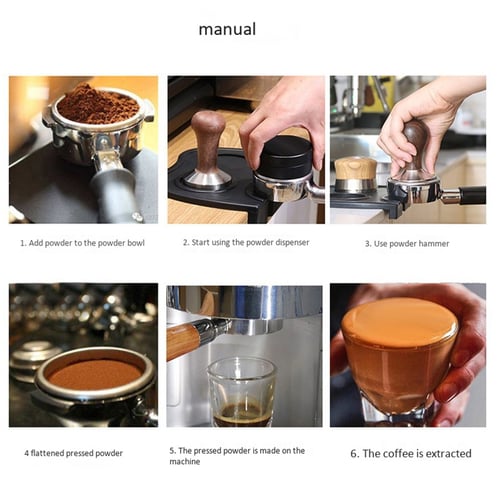 manual

1. Add powder to the powder bowl

2. Start using the powder dispenser

3. Use powder hammer

4 flattened pressed powder

5. The pressed powder is made on the machine

6. The coffee is extracted