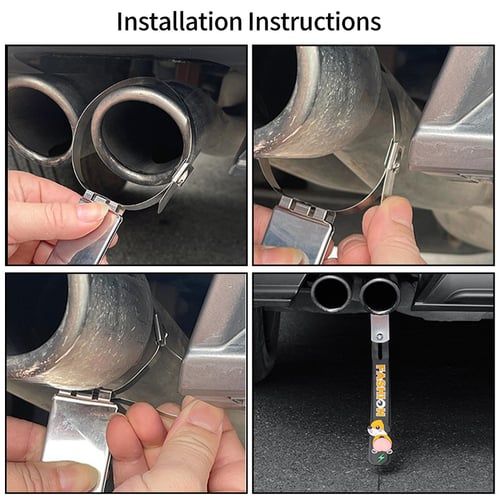 Installation Instructions

FASHION