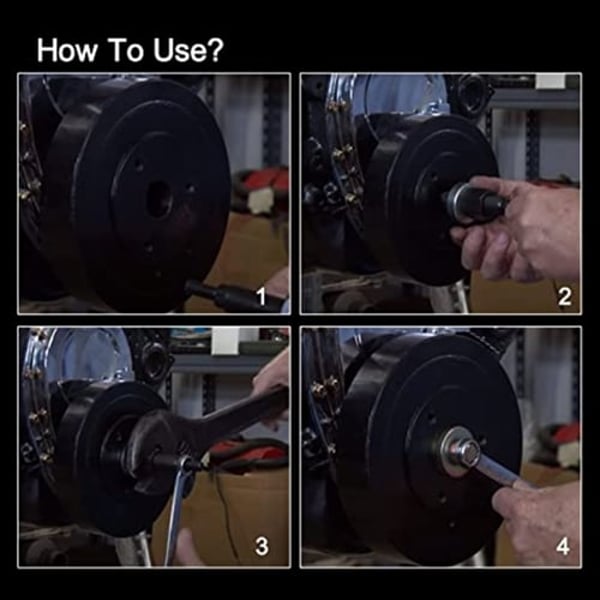 How To Use?

1

2

3

4